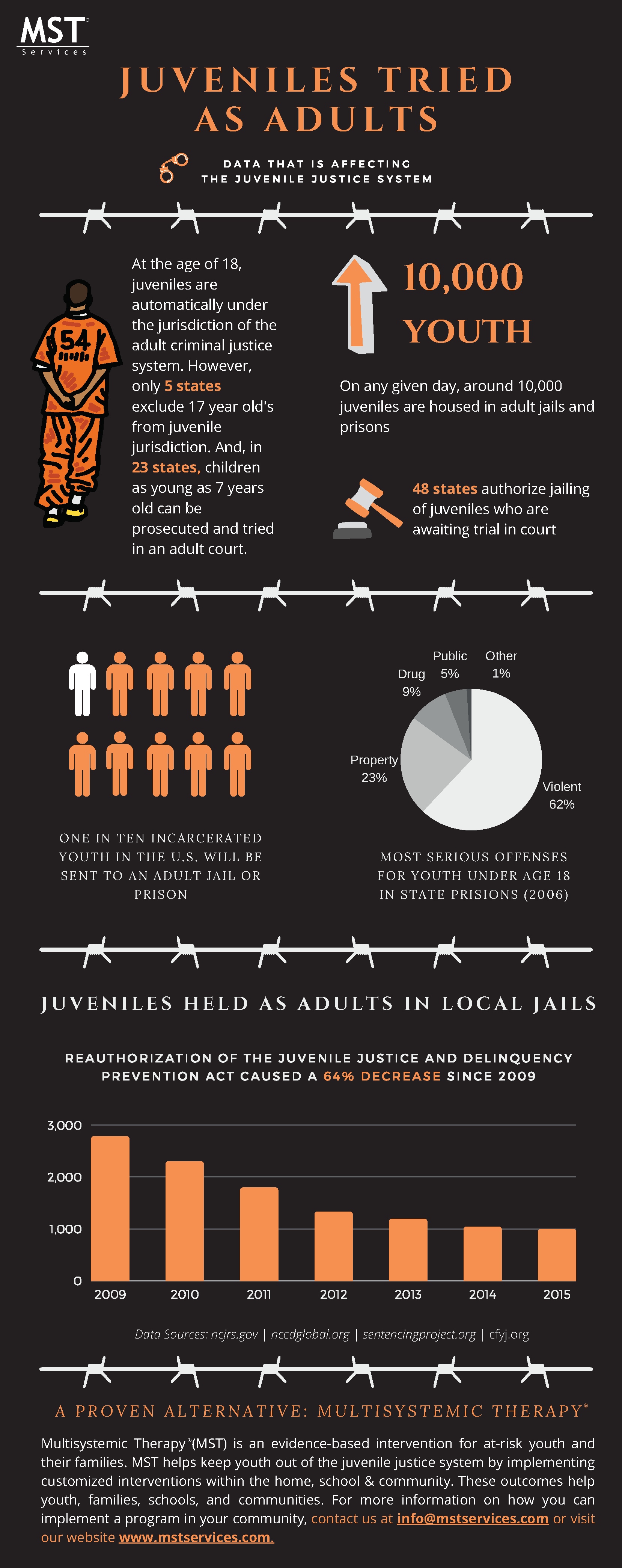 MST®
Services

JUVENILES TRIED AS ADULTS

DATA THAT IS AFFECTING THE JUVENILE JUSTICE SYSTEM

54

At the age of 18, juveniles are automatically under the jurisdiction of the adult criminal justice system. However, only 5 states exclude 17 year old's from juvenile jurisdiction. And, in 23 states, children as young as 7 years old can be prosecuted and tried in an adult court.

10,000 YOUTH

On any given day, around 10,000 juveniles are housed in adult jails and prisons

48 states authorize jailing of juveniles who are awaiting trial in court

ONE IN TEN INCARCERATED YOUTH IN THE U.S. WILL BE SENT TO AN ADULT JAIL OR PRISON

Public 5%
Other 1%
Drug 9%
Property 23%
Violent 62%

MOST SERIOUS OFFENSES FOR YOUTH UNDER AGE 18 IN STATE PRISIONS (2006)

JUVENILES HELD AS ADULTS IN LOCAL JAILS

REAUTHORIZATION OF THE JUVENILE JUSTICE AND DELINQUENCY PREVENTION ACT CAUSED A 64% DECREASE SINCE 2009

3,000
2,000
1,000
0
2009 2010 2011 2012 2013 2014 2015

Data Sources: ncjrs.gov | nccdglobal.org | sentencingproject.org | cfyj.org

A PROVEN ALTERNATIVE: MULTISYSTEMIC THERAPY®

Multisystemic Therapy®(MST) is an evidence-based intervention for at-risk youth and their families. MST helps keep youth out of the juvenile justice system by implementing customized interventions within the home, school & community. These outcomes help youth, families, schools, and communities. For more information on how you can implement a program in your community, contact us at info@mstservices.com or visit our website www.mstservices.com.